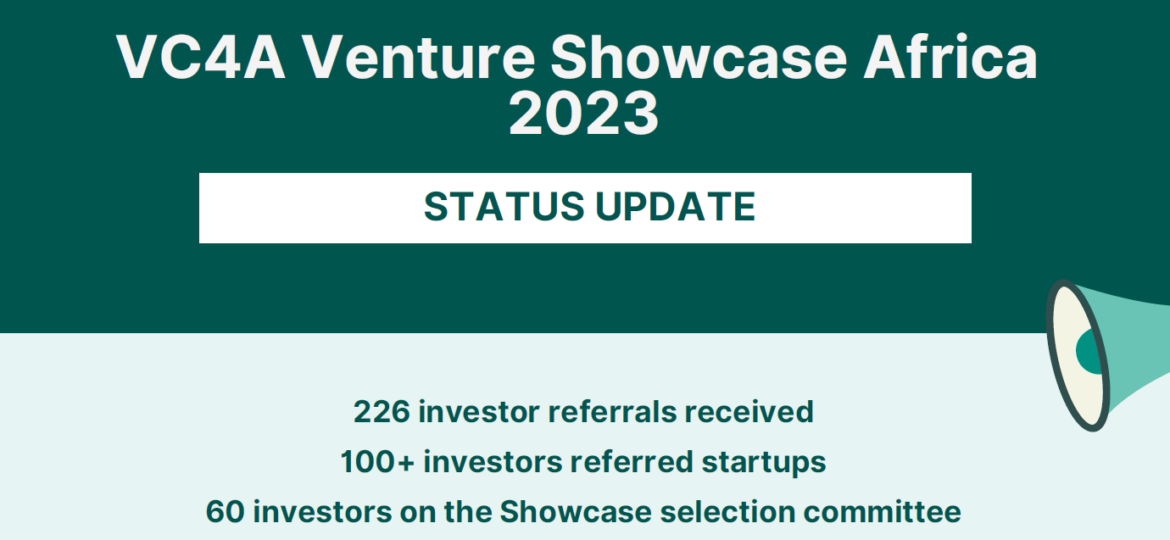 VC4A Venture Showcase Africa 2023

STATUS UPDATE

226 investor referrals received

100+ investors referred startups

60 investors on the Showcase selection committee